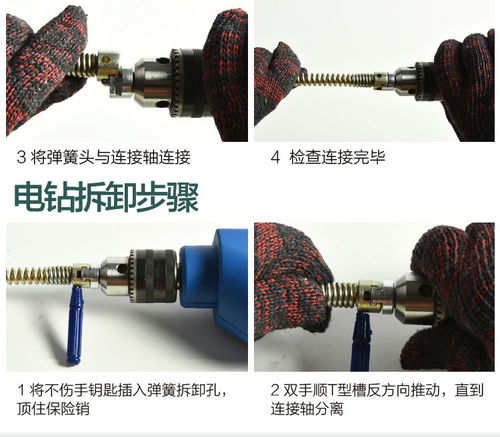 3 将弹簧头与连接轴连接

4 检查连接完毕

电钻拆卸步骤

1 将不伤手钥匙插入弹簧拆卸孔，顶住保险销

2 双手顺T型槽反方向推动，直到连接轴分离