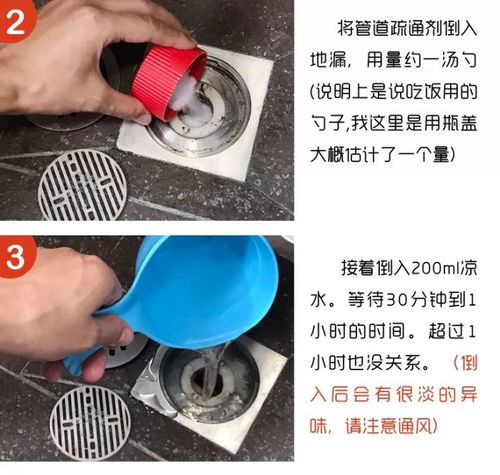 2

将管道疏通剂倒入地漏，用量约一汤勺（说明上是说吃饭用的勺子,我这里是用瓶盖大概估计了一个量）

3

接着倒入200ml凉水。等待30分钟到1小时的时间。超过1小时也没关系。（倒入后会有很淡的异味，请注意通风）