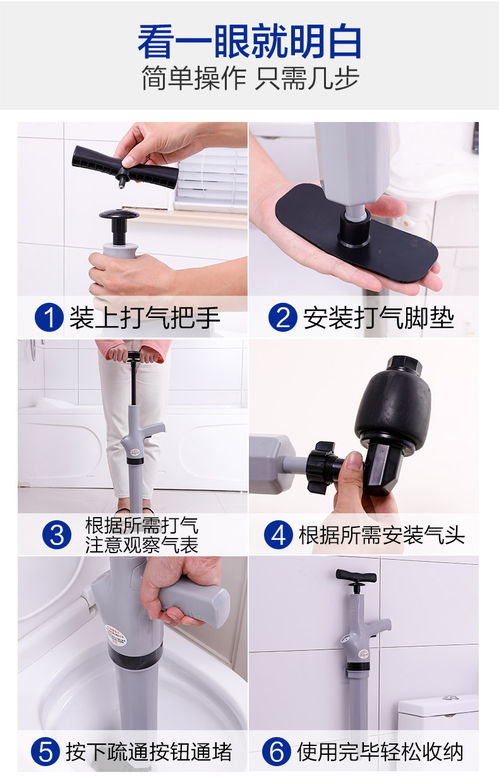 看一眼就明白
简单操作 只需几步

1 装上打气把手

2 安装打气脚垫

3 根据所需打气 注意观察气表

4 根据所需安装气头

5 按下疏通按钮通堵

6 使用完毕轻松收纳